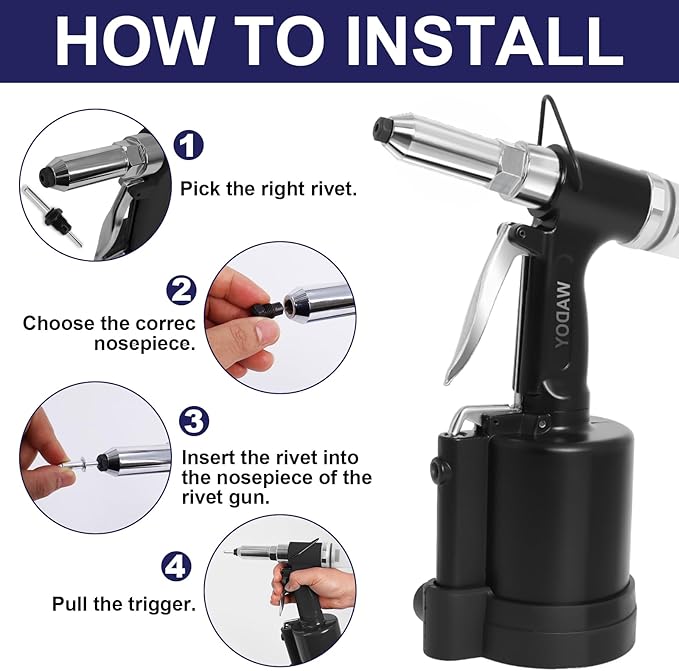 HOW TO INSTALL

1
Pick the right rivet.

2
Choose the correc nosepiece.

3
Insert the rivet into the nosepiece of the rivet gun.

4
Pull the trigger.

YODAW