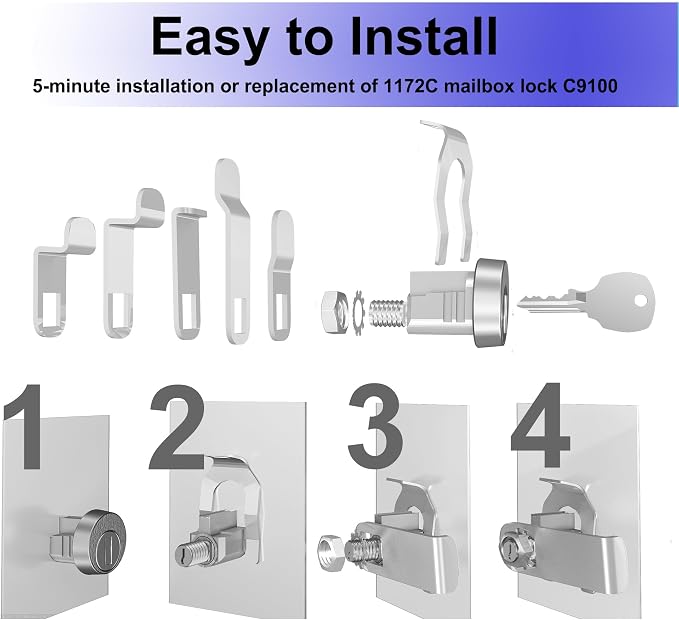 Easy to Install

5-minute installation or replacement of 1172C mailbox lock C9100

1

2

3

4