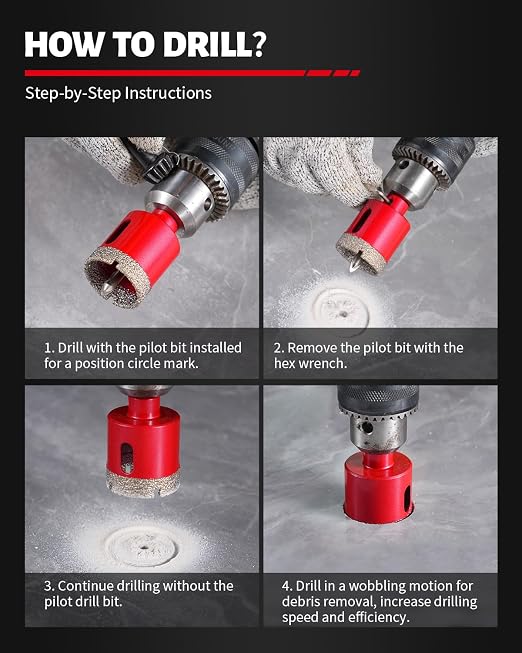 HOW TO DRILL?

Step-by-Step Instructions

1. Drill with the pilot bit installed for a position circle mark.

2. Remove the pilot bit with the hex wrench.

3. Continue drilling without the pilot drill bit.

4. Drill in a wobbling motion for debris removal, increase drilling speed and efficiency.