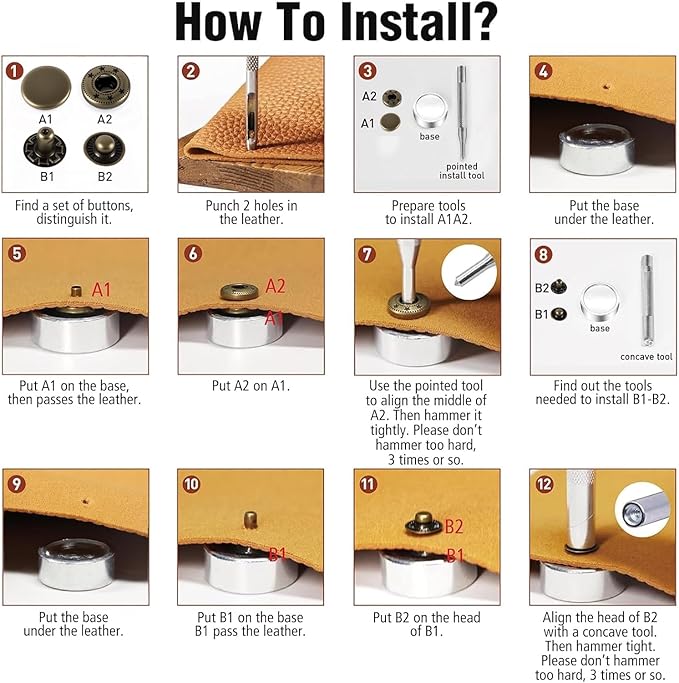 How To Install?

1
A1 A2
B1 B2
Find a set of buttons, distinguish it.

2
Punch 2 holes in the leather.

3
A2
A1
base
pointed install tool
Prepare tools to install A1A2.

4
Put the base under the leather.

5
A1
Put A1 on the base, then passes the leather.

6
A2
A1
Put A2 on A1.

7
Use the pointed tool to align the middle of A2. Then hammer it tightly. Please don't hammer too hard, 3 times or so.

8
B2
B1
base
concave tool
Find out the tools needed to install B1-B2.

9
Put the base under the leather.

10
B1
Put B1 on the base B1 pass the leather.

11
B2
B1
Put B2 on the head of B1.

12
Align the head of B2 with a concave tool. Then hammer tight. Please don't hammer too hard, 3 times or so.