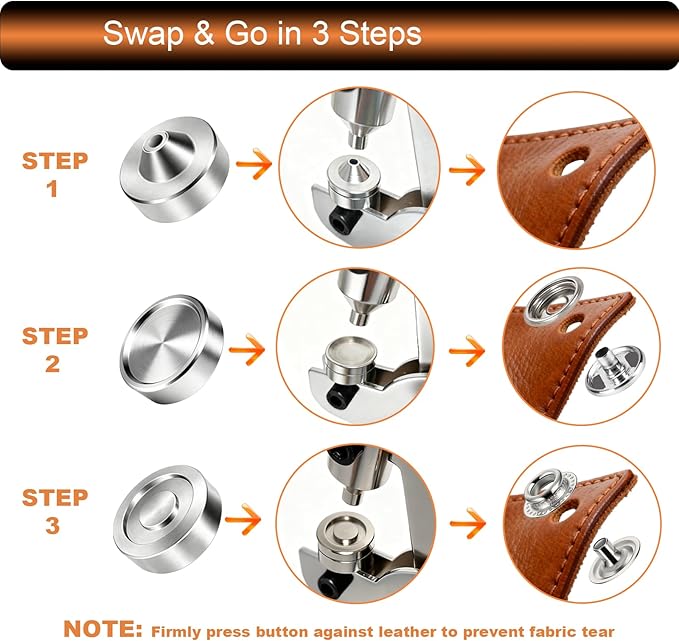 Swap & Go in 3 Steps

STEP 1

STEP 2

STEP 3

NOTE: Firmly press button against leather to prevent fabric tear