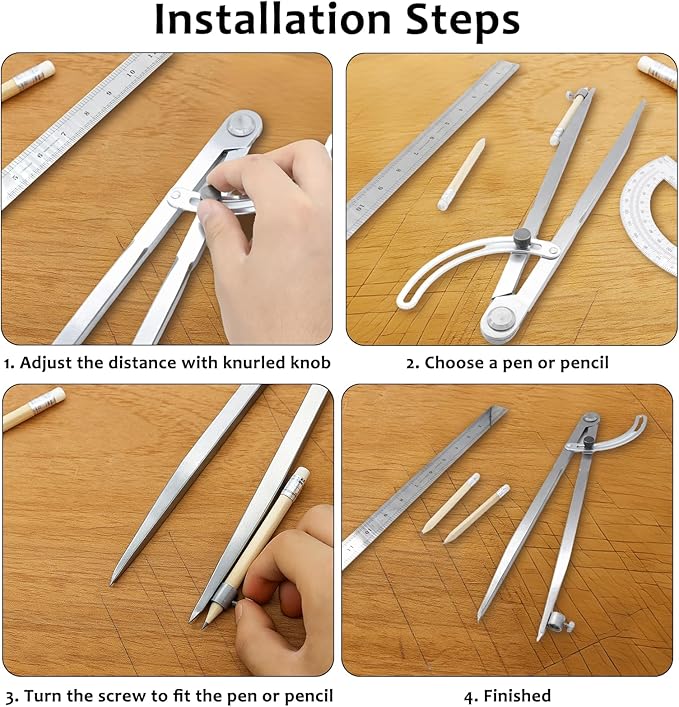 Installation Steps

1. Adjust the distance with knurled knob

2. Choose a pen or pencil

3. Turn the screw to fit the pen or pencil

4. Finished