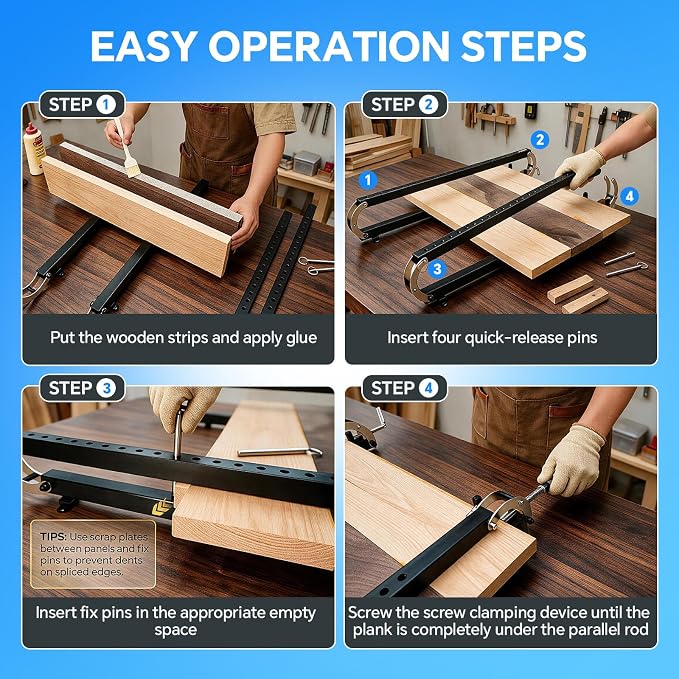 EASY OPERATION STEPS

STEP 1

Put the wooden strips and apply glue

STEP 2

2

1

4

3

Insert four quick-release pins

STEP 3

TIPS: Use scrap plates between panels and fix pins to prevent dents on spliced edges.

Insert fix pins in the appropriate empty space

STEP 4

Screw the screw clamping device until the plank is completely under the parallel rod