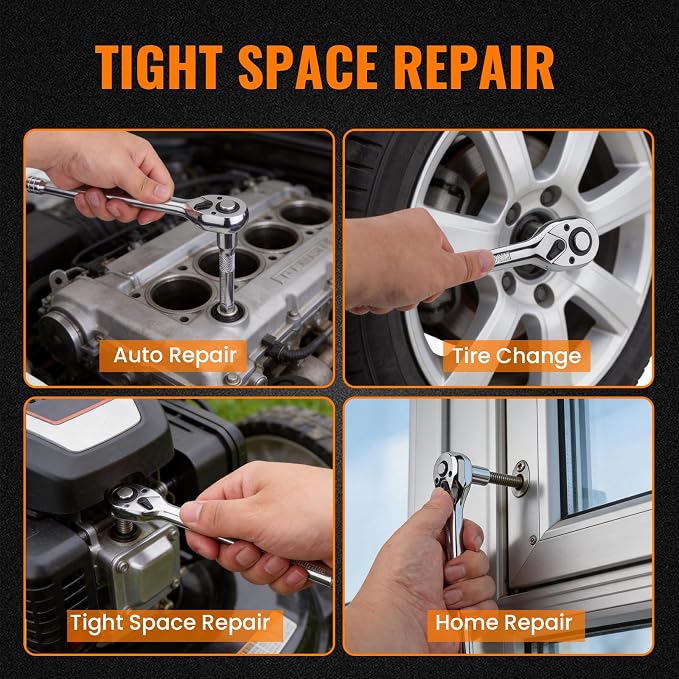 TIGHT SPACE REPAIR

Auto Repair

Tire Change

Tight Space Repair

Home Repair