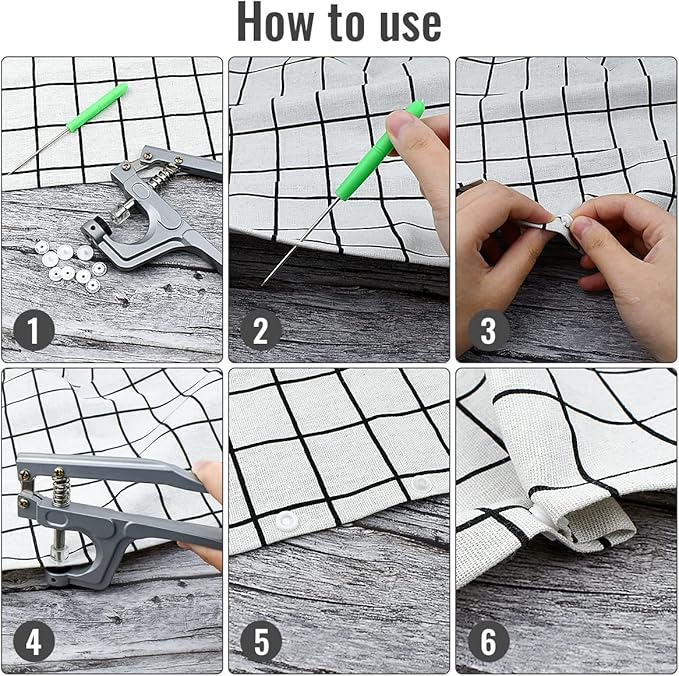 How to use

1

2

3

4

5

6