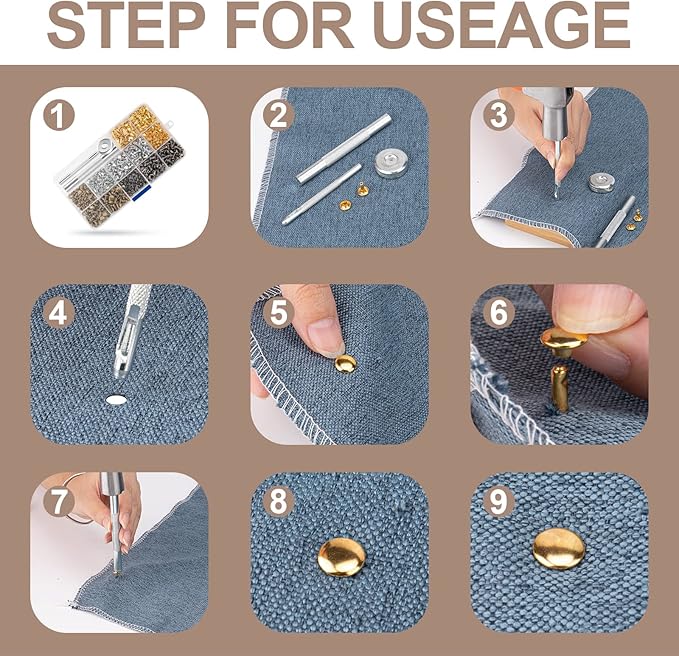 STEP FOR USEAGE

1

2

3

4

5

6

7

8

9