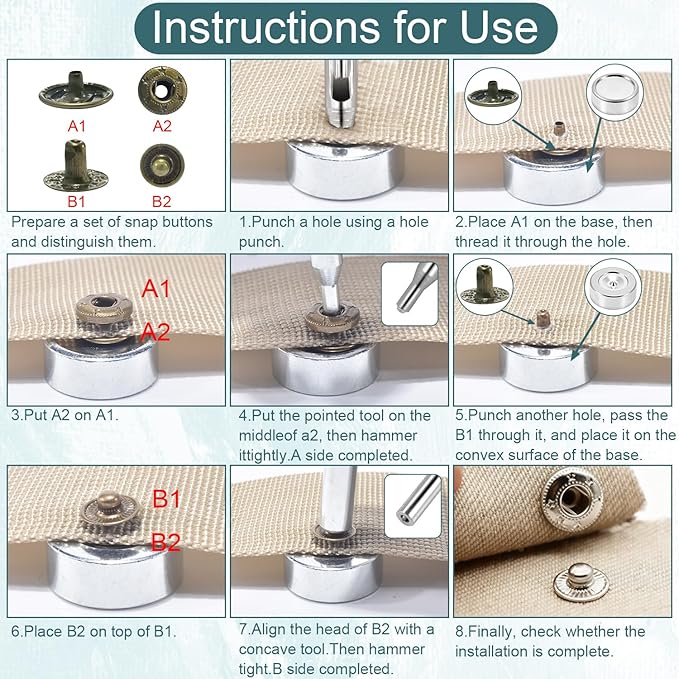 Instructions for Use

A1
A2
B1
B2

Prepare a set of snap buttons and distinguish them.

1.Punch a hole using a hole punch.

2.Place A1 on the base, then thread it through the hole.

A1
A2

3.Put A2 on A1.

4.Put the pointed tool on the middleof a2, then hammer ittightly.A side completed.

5.Punch another hole, pass the B1 through it, and place it on the convex surface of the base.

B1
B2

6.Place B2 on top of B1.

7.Align the head of B2 with a concave tool.Then hammer tight.B side completed.

8.Finally, check whether the installation is complete.