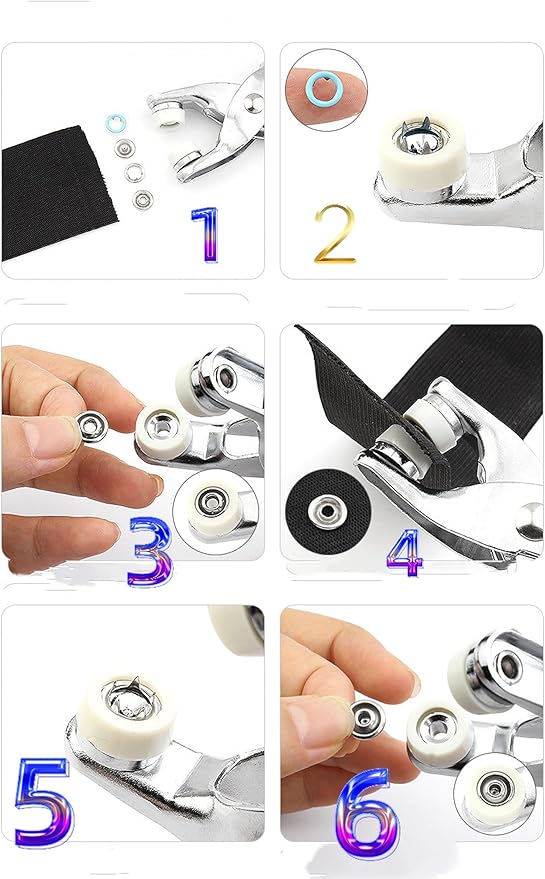 1

2

3

4

5

6