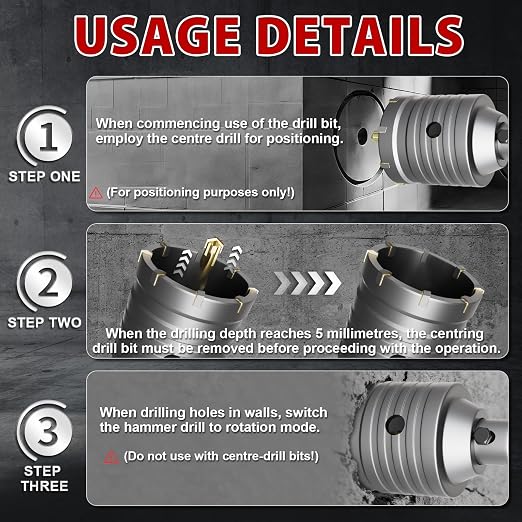 USAGE DETAILS

1
STEP ONE

When commencing use of the drill bit, employ the centre drill for positioning.

(For positioning purposes only!)

2
STEP TWO

When the drilling depth reaches 5 millimetres, the centring drill bit must be removed before proceeding with the operation.

3
STEP THREE

When drilling holes in walls, switch the hammer drill to rotation mode.

(Do not use with centre-drill bits!)