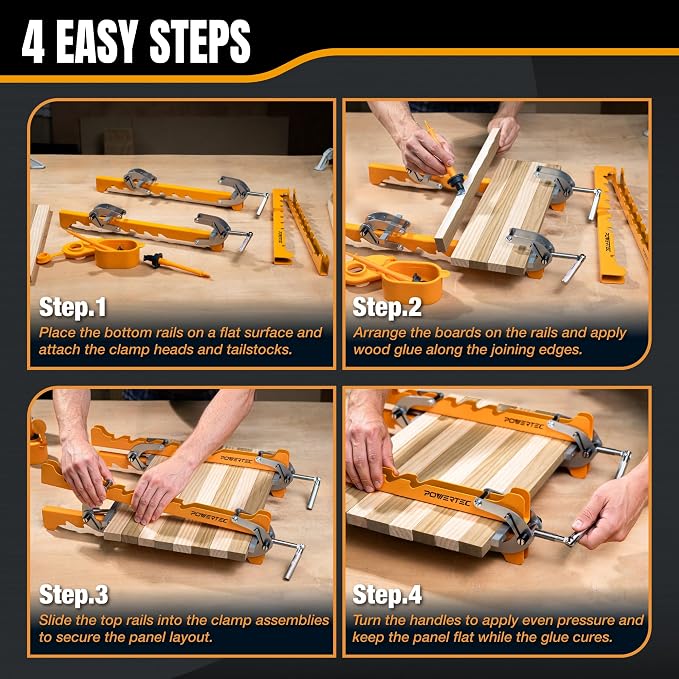 4 EASY STEPS

Step.1
Place the bottom rails on a flat surface and attach the clamp heads and tailstocks.

Step.2
Arrange the boards on the rails and apply wood glue along the joining edges.

POWERTEC

POWERTEC

Step.3
Slide the top rails into the clamp assemblies to secure the panel layout.

POWERTEC

POWERTEC

Step.4
Turn the handles to apply even pressure and keep the panel flat while the glue cures.