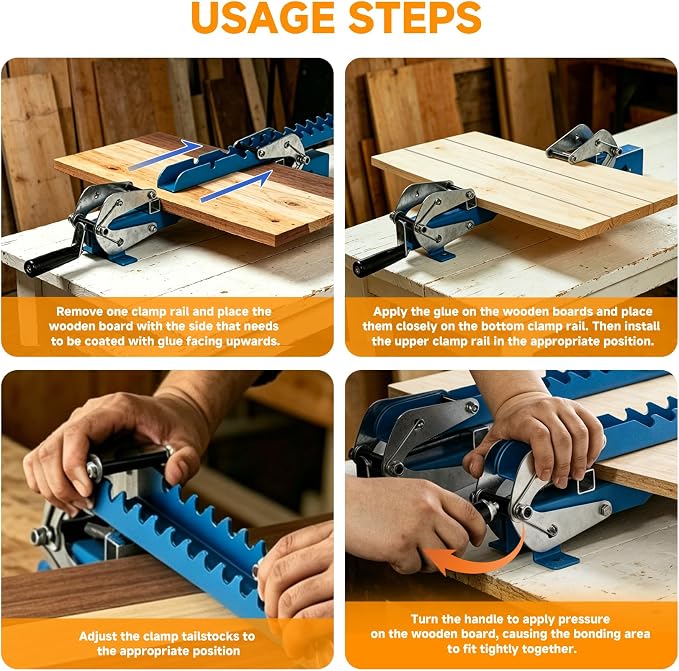 USAGE STEPS

Remove one clamp rail and place the wooden board with the side that needs to be coated with glue facing upwards.

Apply the glue on the wooden boards and place them closely on the bottom clamp rail. Then install the upper clamp rail in the appropriate position.

Adjust the clamp tailstocks to the appropriate position

Turn the handle to apply pressure on the wooden board, causing the bonding area to fit tightly together.