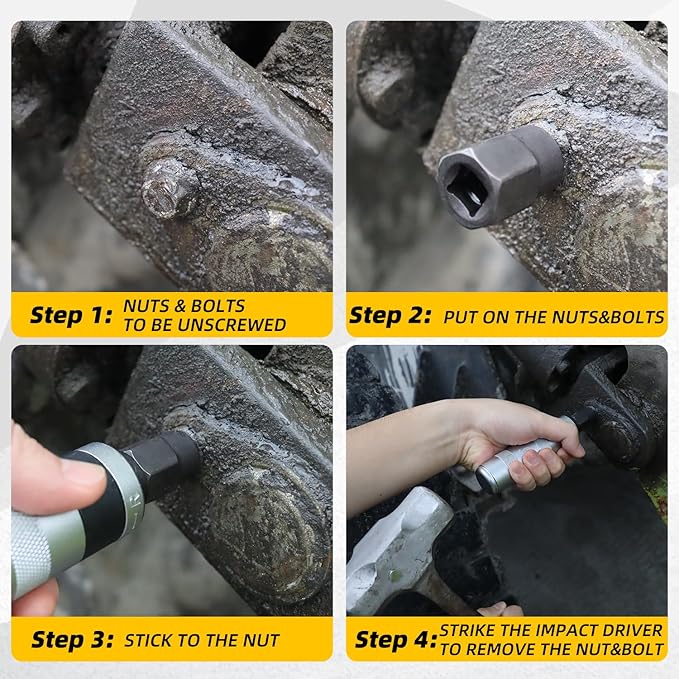 Step 1: NUTS & BOLTS TO BE UNSCREWED

Step 2: PUT ON THE NUTS&BOLTS

Step 3: STICK TO THE NUT

Step 4: STRIKE THE IMPACT DRIVER TO REMOVE THE NUT&BOLT