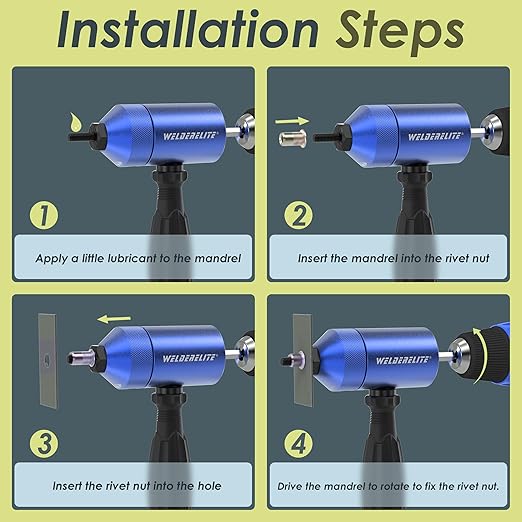 Installation Steps

WELDERELITE

1

Apply a little lubricant to the mandrel

WELDERELITE

2

Insert the mandrel into the rivet nut

WELDERELITE

3

Insert the rivet nut into the hole

WELDERELITE

4

Drive the mandrel to rotate to fix the rivet nut.