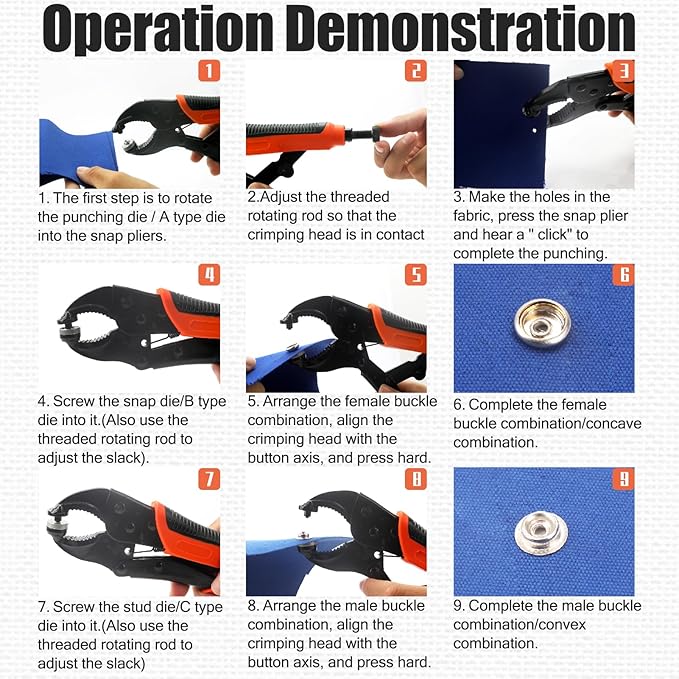 Operation Demonstration

1

1. The first step is to rotate the punching die / A type die into the snap pliers.

2

2.Adjust the threaded rotating rod so that the crimping head is in contact

3

3. Make the holes in the fabric, press the snap plier and hear a " click" to complete the punching.

4

4. Screw the snap die/B type die into it.(Also use the threaded rotating rod to adjust the slack).

5

5. Arrange the female buckle combination, align the crimping head with the button axis, and press hard.

6

6. Complete the female buckle combination/concave combination.

7

7. Screw the stud die/C type die into it.(Also use the threaded rotating rod to adjust the slack)

8

8. Arrange the male buckle combination, align the crimping head with the button axis, and press hard.

9

9. Complete the male buckle combination/convex combination.