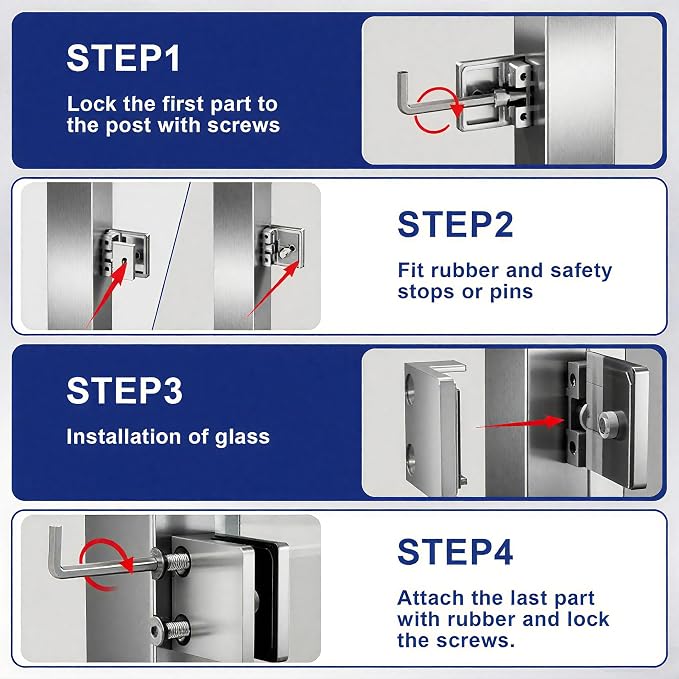 STEP1

Lock the first part to the post with screws

STEP2

Fit rubber and safety stops or pins

STEP3

Installation of glass

STEP4

Attach the last part with rubber and lock the screws.