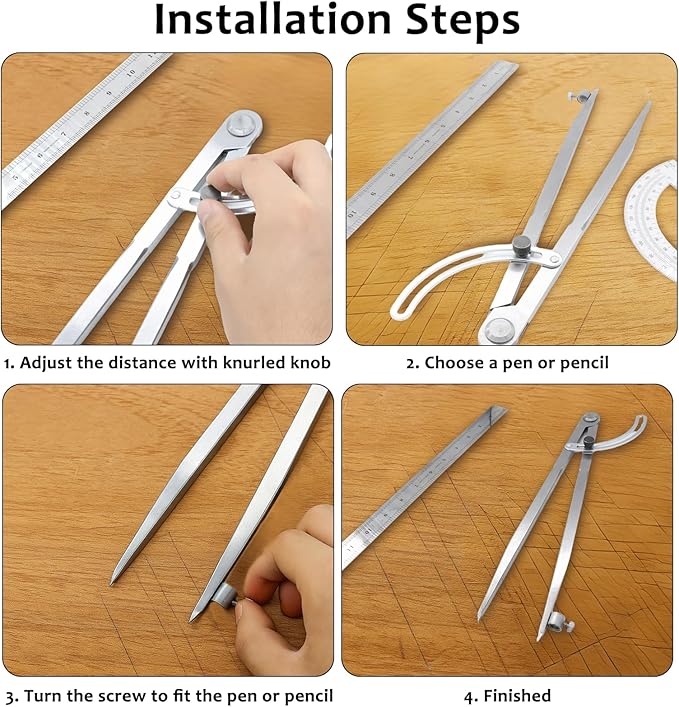 Installation Steps

1. Adjust the distance with knurled knob

2. Choose a pen or pencil

3. Turn the screw to fit the pen or pencil

4. Finished