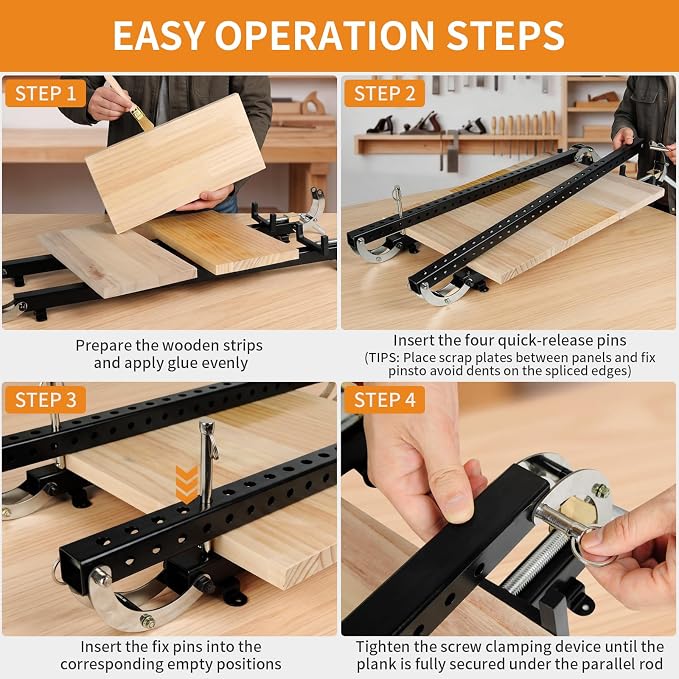 EASY OPERATION STEPS

STEP 1

Prepare the wooden strips and apply glue evenly

STEP 2

Insert the four quick-release pins
(TIPS: Place scrap plates between panels and fix pinsto avoid dents on the spliced edges)

STEP 3

Insert the fix pins into the corresponding empty positions

STEP 4

Tighten the screw clamping device until the plank is fully secured under the parallel rod