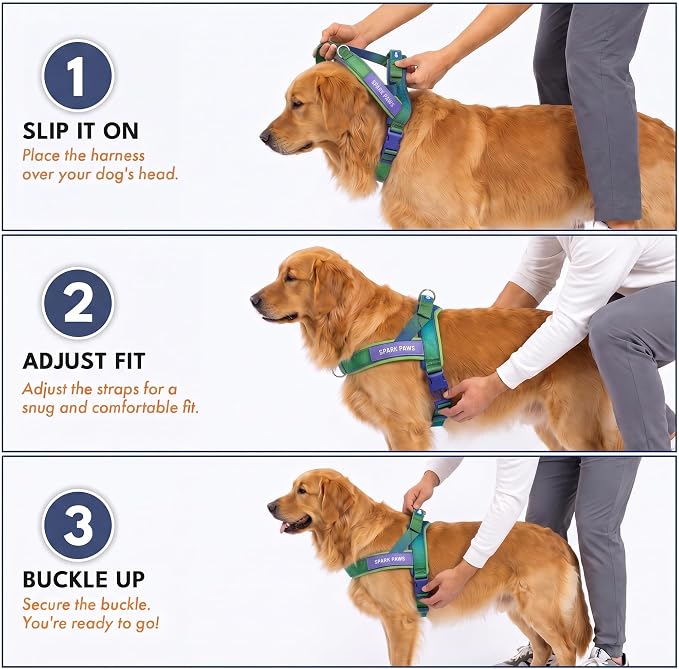 1

SLIP IT ON

Place the harness over your dog's head.

SPARK PAWS

2

ADJUST FIT

Adjust the straps for a snug and comfortable fit.

SPARK PAWS

3

BUCKLE UP

Secure the buckle. You're ready to go!

SPARK PAWS