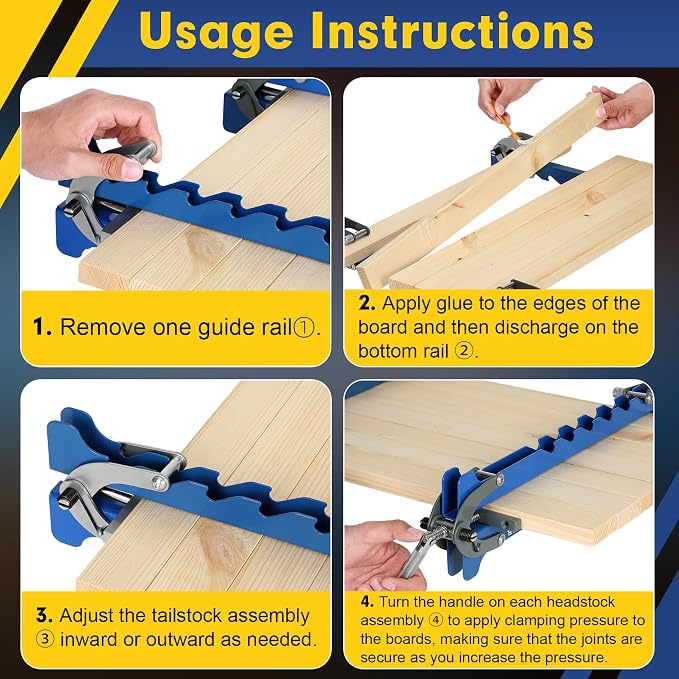 Usage Instructions

1. Remove one guide rail①.

2. Apply glue to the edges of the board and then discharge on the bottom rail ②.

3. Adjust the tailstock assembly ③ inward or outward as needed.

4. Turn the handle on each headstock assembly ④ to apply clamping pressure to the boards, making sure that the joints are secure as you increase the pressure.