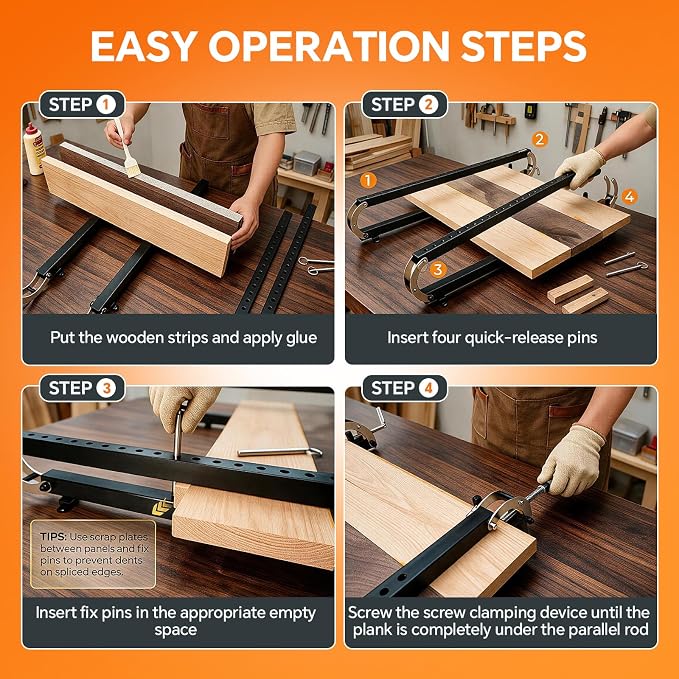 EASY OPERATION STEPS

STEP 1

Put the wooden strips and apply glue

STEP 2

1 2 3 4

Insert four quick-release pins

STEP 3

TIPS: Use scrap plates between panels and fix pins to prevent dents on spliced edges.

Insert fix pins in the appropriate empty space

STEP 4

Screw the screw clamping device until the plank is completely under the parallel rod