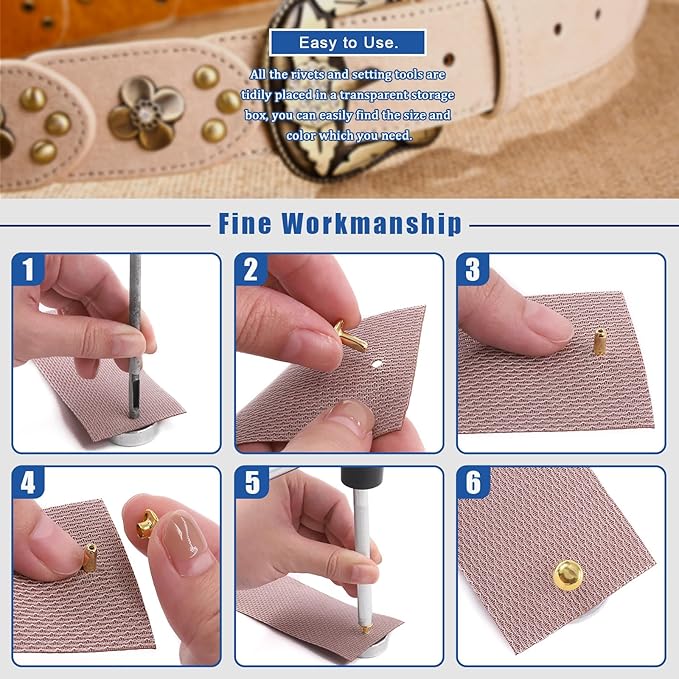 Easy to Use.

All the rivets and setting tools are tidily placed in a transparent storage box, you can easily find the size and color which you need.

Fine Workmanship

1

2

3

4

5

6