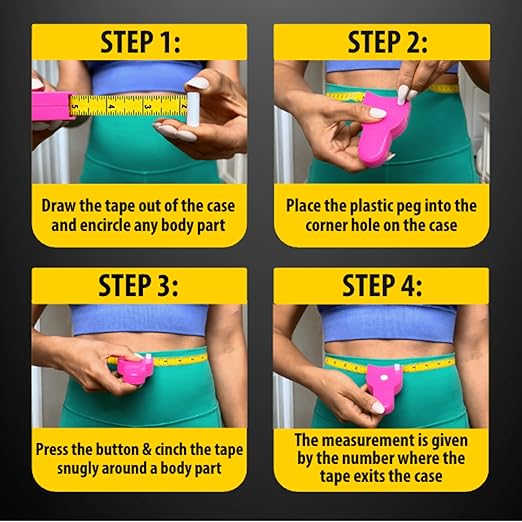 STEP 1:

5 4 3 2

Draw the tape out of the case and encircle any body part

STEP 2:

Place the plastic peg into the corner hole on the case

STEP 3:

Press the button & cinch the tape snugly around a body part

STEP 4:

The measurement is given by the number where the tape exits the case