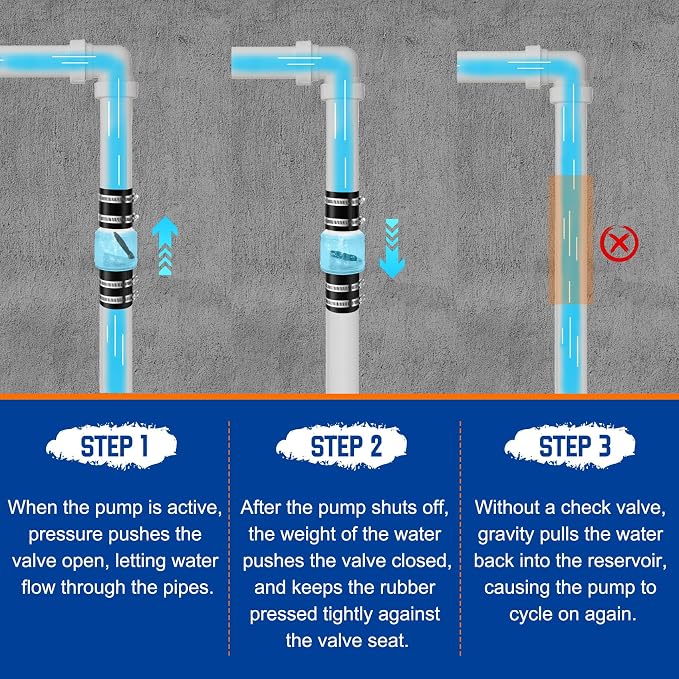 STEP 1

When the pump is active, pressure pushes the valve open, letting water flow through the pipes.

STEP 2

After the pump shuts off, the weight of the water pushes the valve closed, and keeps the rubber pressed tightly against the valve seat.

STEP 3

Without a check valve, gravity pulls the water back into the reservoir, causing the pump to cycle on again.