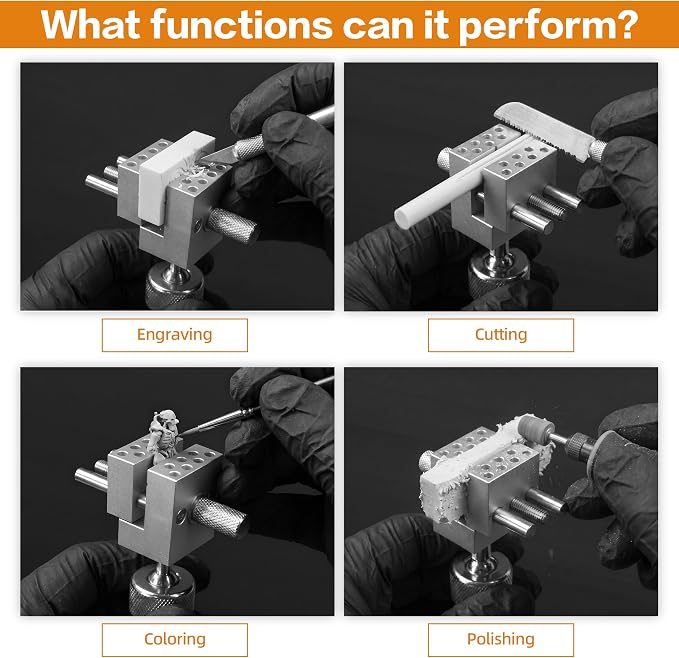 What functions can it perform?

Engraving

Cutting

Coloring

Polishing