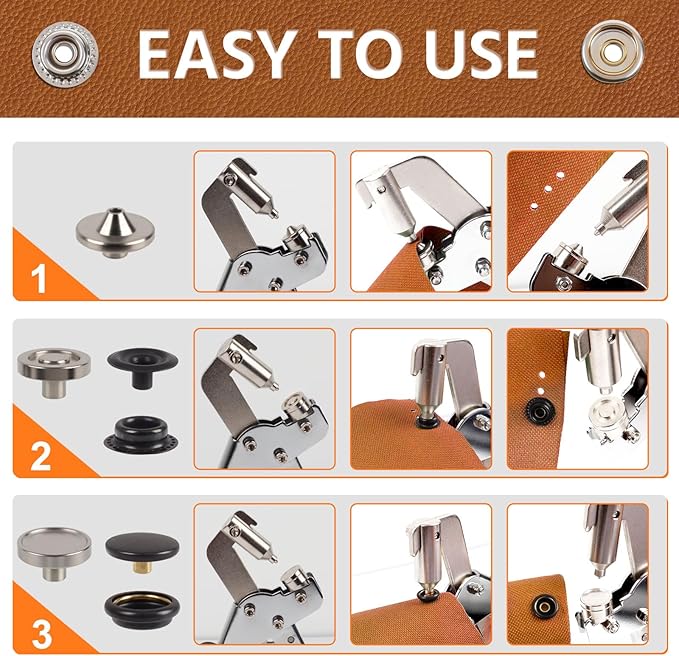 EASY TO USE

1

2

3