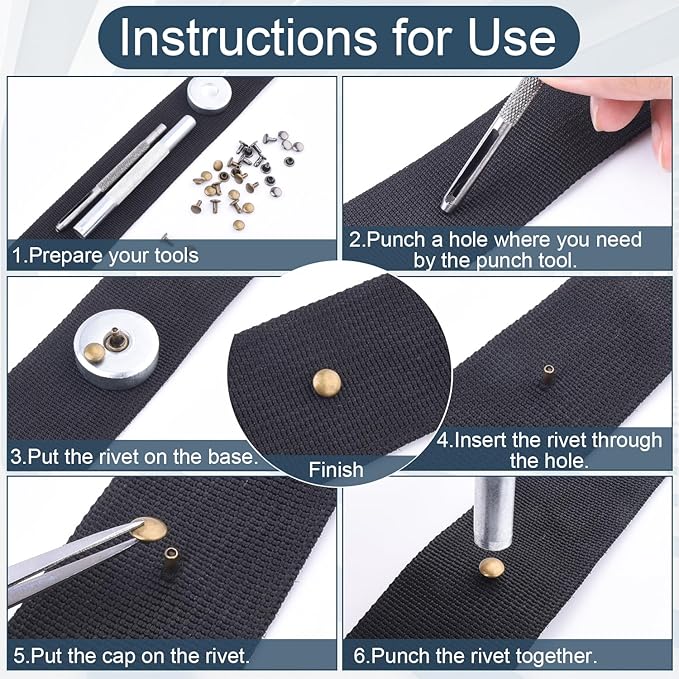 Instructions for Use

1.Prepare your tools

2.Punch a hole where you need by the punch tool.

3.Put the rivet on the base.

Finish

4.Insert the rivet through the hole.

5.Put the cap on the rivet.

6.Punch the rivet together.