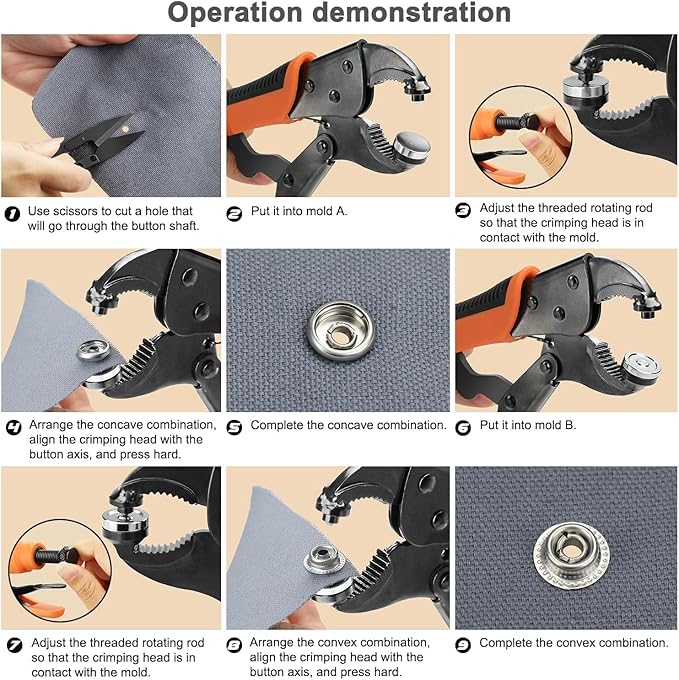 Operation demonstration

1 Use scissors to cut a hole that will go through the button shaft.

2 Put it into mold A.

3 Adjust the threaded rotating rod so that the crimping head is in contact with the mold.

4 Arrange the concave combination, align the crimping head with the button axis, and press hard.

5 Complete the concave combination.

6 Put it into mold B.

7 Adjust the threaded rotating rod so that the crimping head is in contact with the mold.

8 Arrange the convex combination, align the crimping head with the button axis, and press hard.

9 Complete the convex combination.