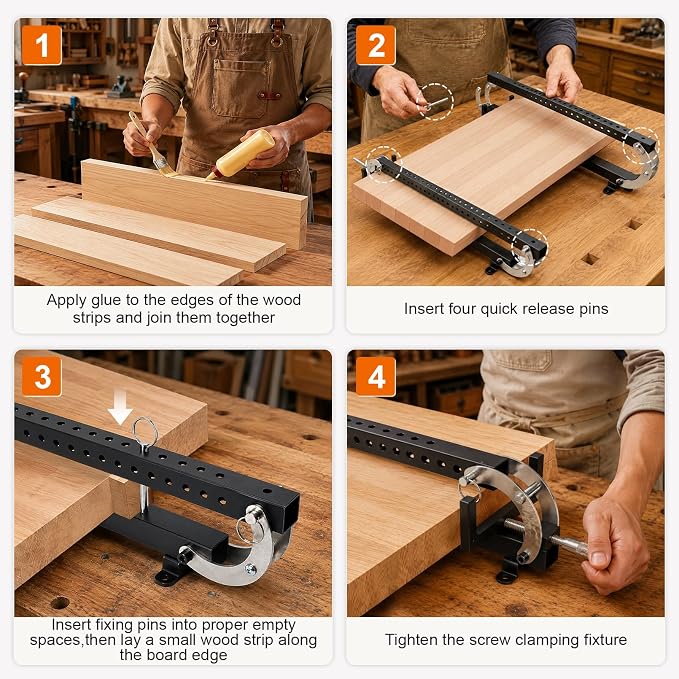 1

Apply glue to the edges of the wood strips and join them together

2

Insert four quick release pins

3

Insert fixing pins into proper empty spaces,then lay a small wood strip along the board edge

4

Tighten the screw clamping fixture