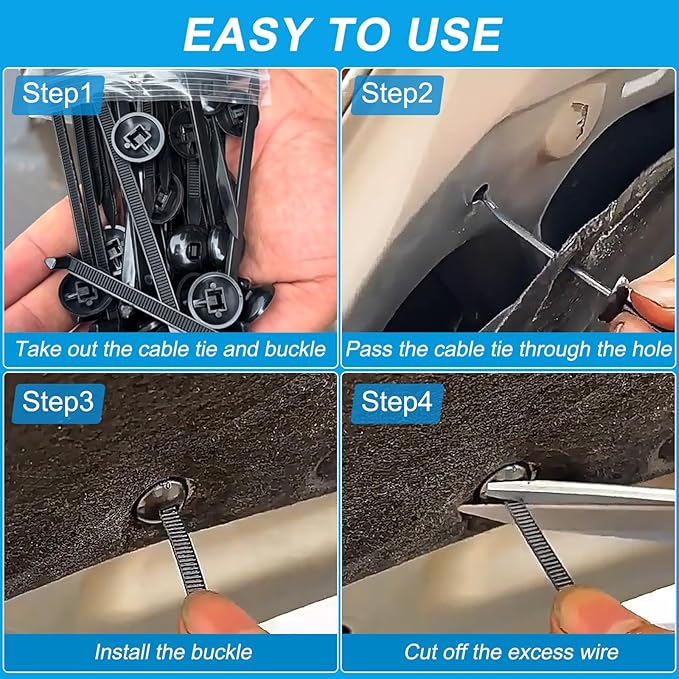 EASY TO USE

Step1

Take out the cable tie and buckle

Step2

Pass the cable tie through the hole

Step3

Install the buckle

Step4

Cut off the excess wire