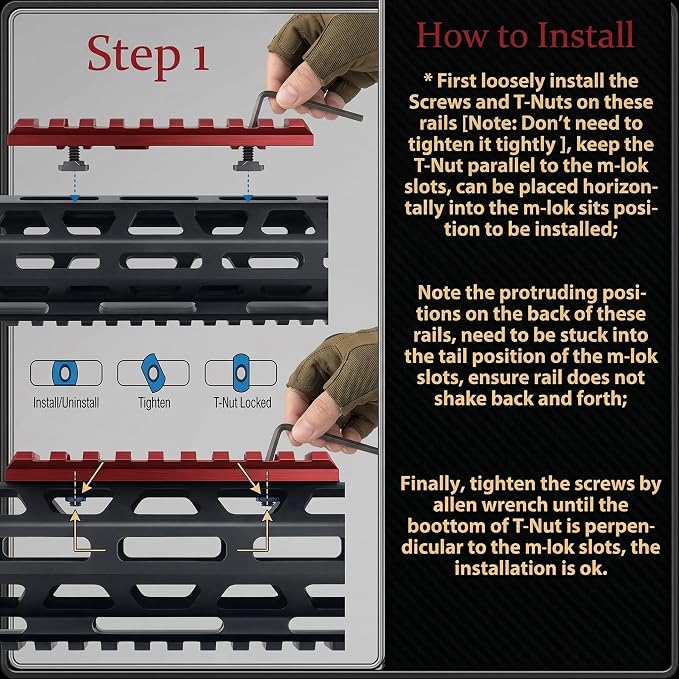 Step 1

Install/Uninstall

Tighten

T-Nut Locked

How to Install

* First loosely install the Screws and T-Nuts on these rails [Note: Don't need to tighten it tightly ], keep the T-Nut parallel to the m-lok slots, can be placed horizontally into the m-lok sits position to be installed;

Note the protruding positions on the back of these rails, need to be stuck into the tail position of the m-lok slots, ensure rail does not shake back and forth;

Finally, tighten the screws by allen wrench until the boottom of T-Nut is perpendicular to the m-lok slots, the installation is ok.