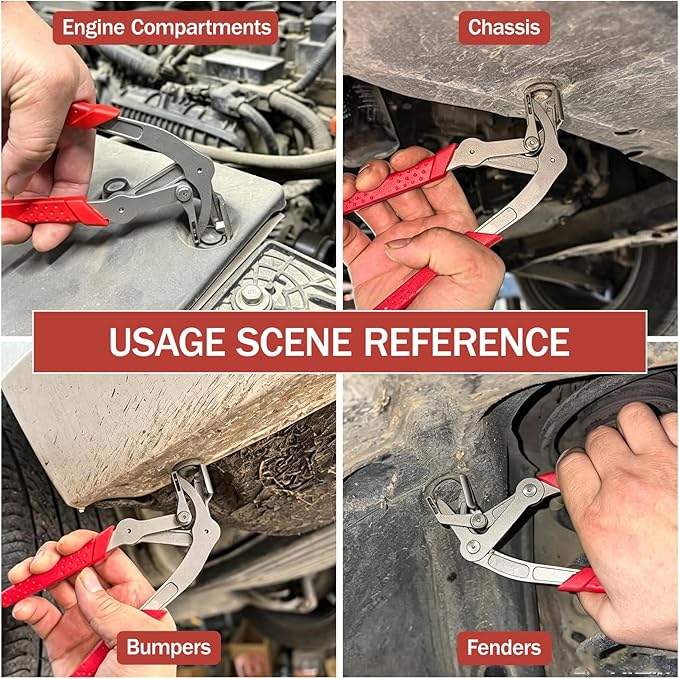 Engine Compartments

Chassis

USAGE SCENE REFERENCE

Bumpers

Fenders