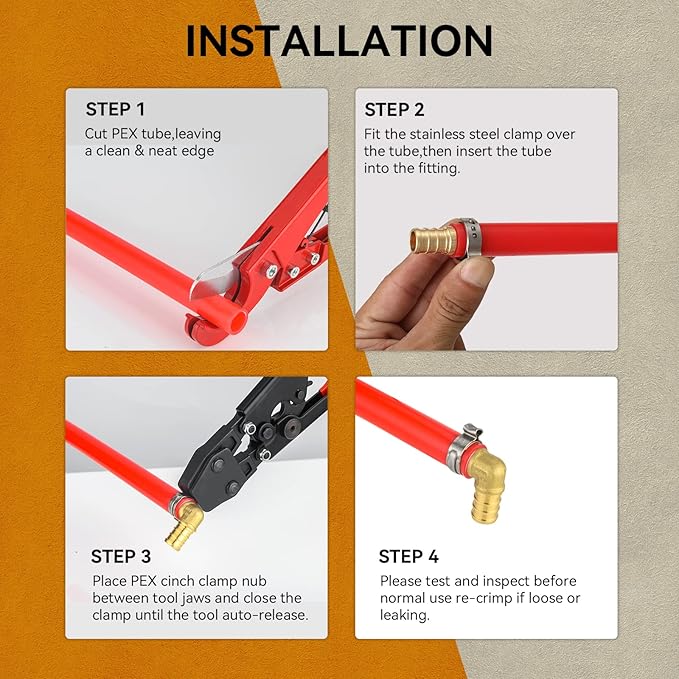 INSTALLATION

STEP 1
Cut PEX tube,leaving a clean & neat edge

STEP 2
Fit the stainless steel clamp over the tube,then insert the tube into the fitting.

STEP 3
Place PEX cinch clamp nub between tool jaws and close the clamp until the tool auto-release.

STEP 4
Please test and inspect before normal use re-crimp if loose or leaking.