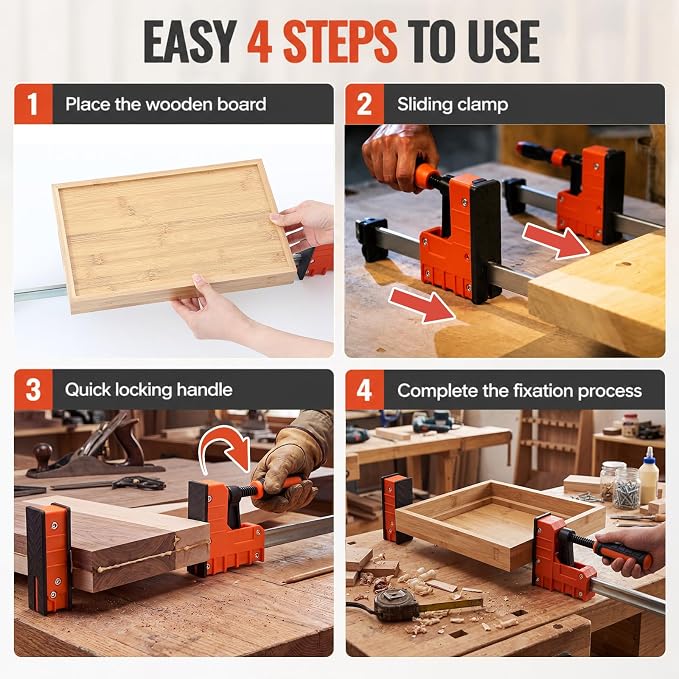 EASY 4 STEPS TO USE

1 Place the wooden board

2 Sliding clamp

3 Quick locking handle

4 Complete the fixation process