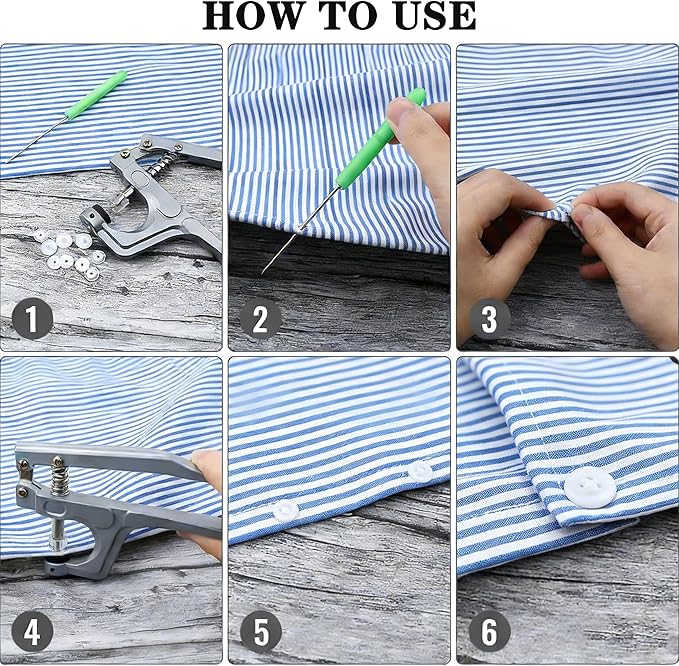 HOW TO USE

1

2

3

4

5

6